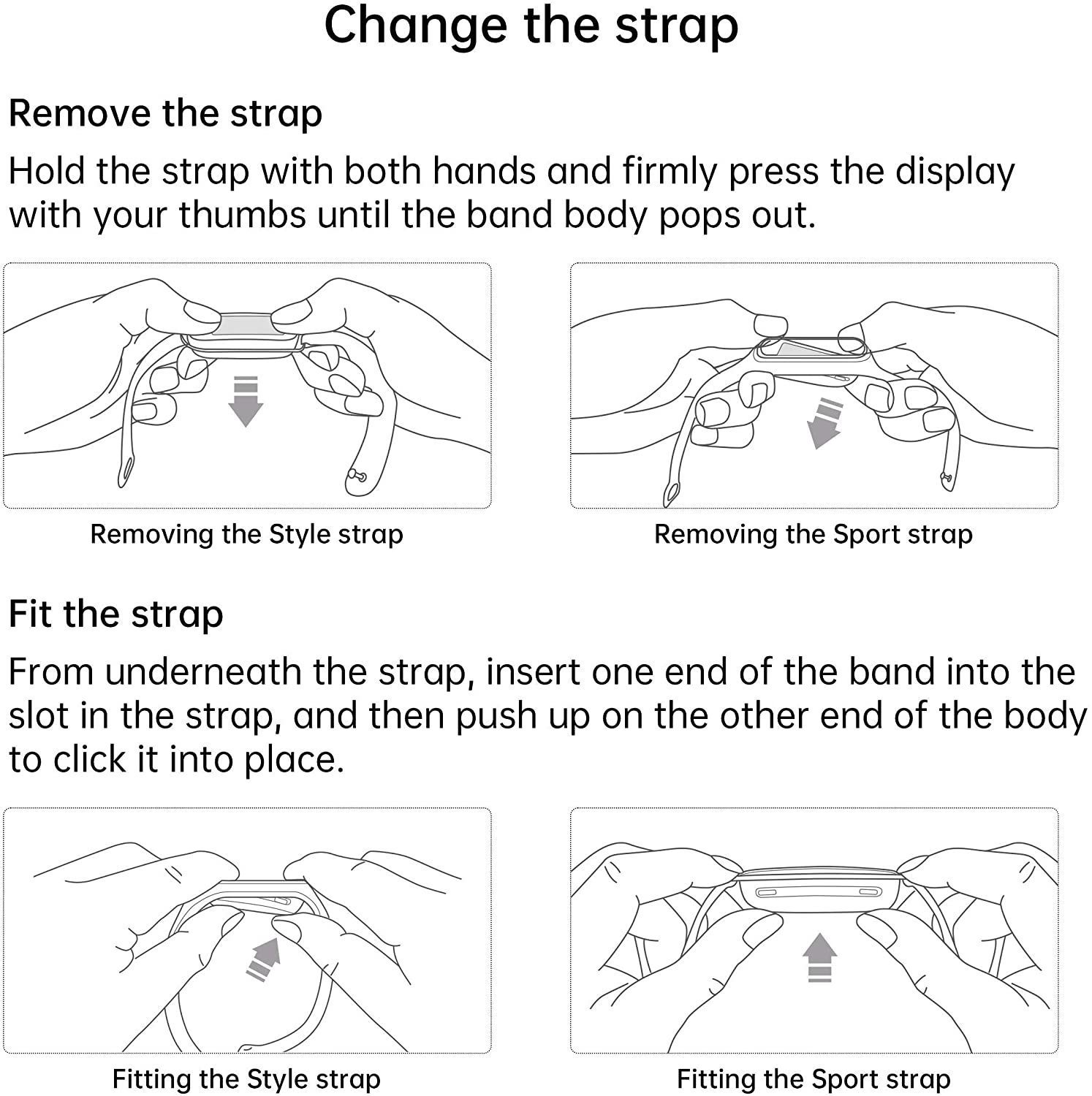 Change the strap

Remove the strap

Hold the strap with both hands and firmly press the display with your thumbs until the band body pops out.

Removing the Style strap

Removing the Sport strap

Fit the strap

From underneath the strap, insert one end of the band into the slot in the strap, and then push up on the other end of the body to click it into place.

Fitting the Style strap

Fitting the Sport strap